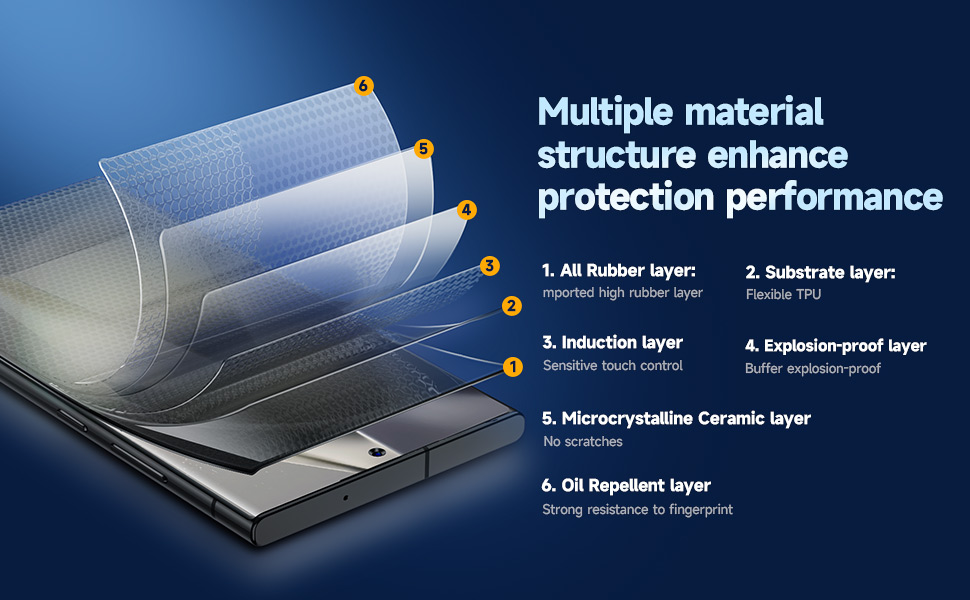 6
5
4
3
2
1

Multiple material structure enhance protection performance

1. All Rubber layer:
mported high rubber layer

2. Substrate layer:
Flexible TPU

3. Induction layer
Sensitive touch control

4. Explosion-proof layer
Buffer explosion-proof

5. Microcrystalline Ceramic layer
No scratches

6. Oil Repellent layer
Strong resistance to fingerprint